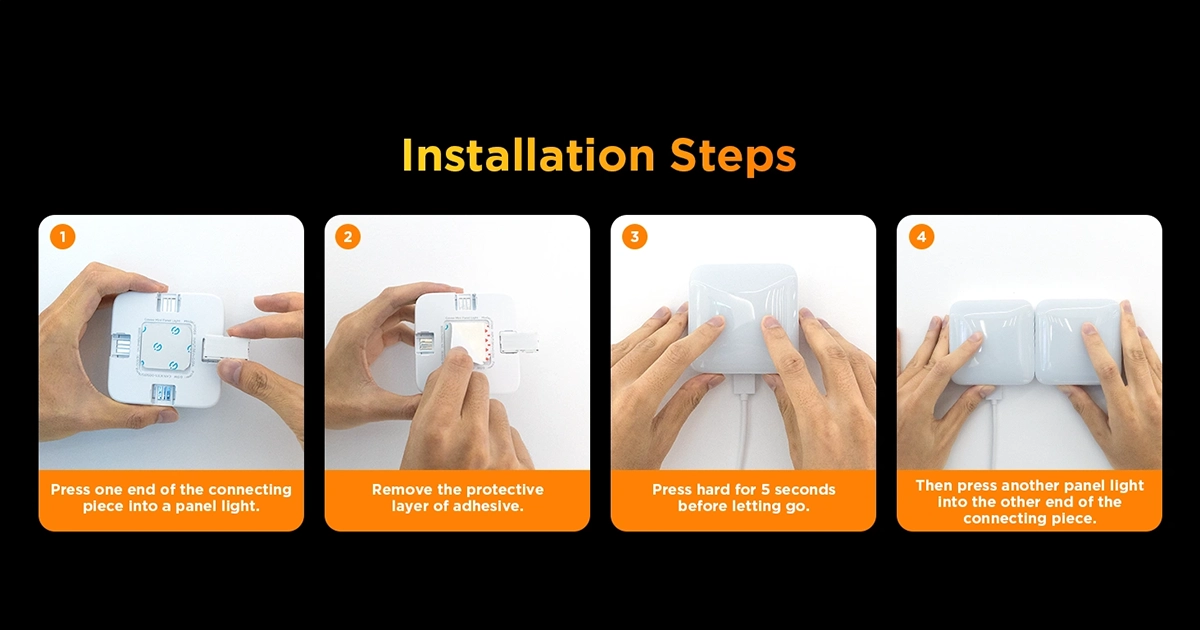 Installation Steps

1

Press one end of the connecting piece into a panel light.

2

Remove the protective layer of adhesive.

3

Press hard for 5 seconds before letting go.

4

Then press another panel light into the other end of the connecting piece.