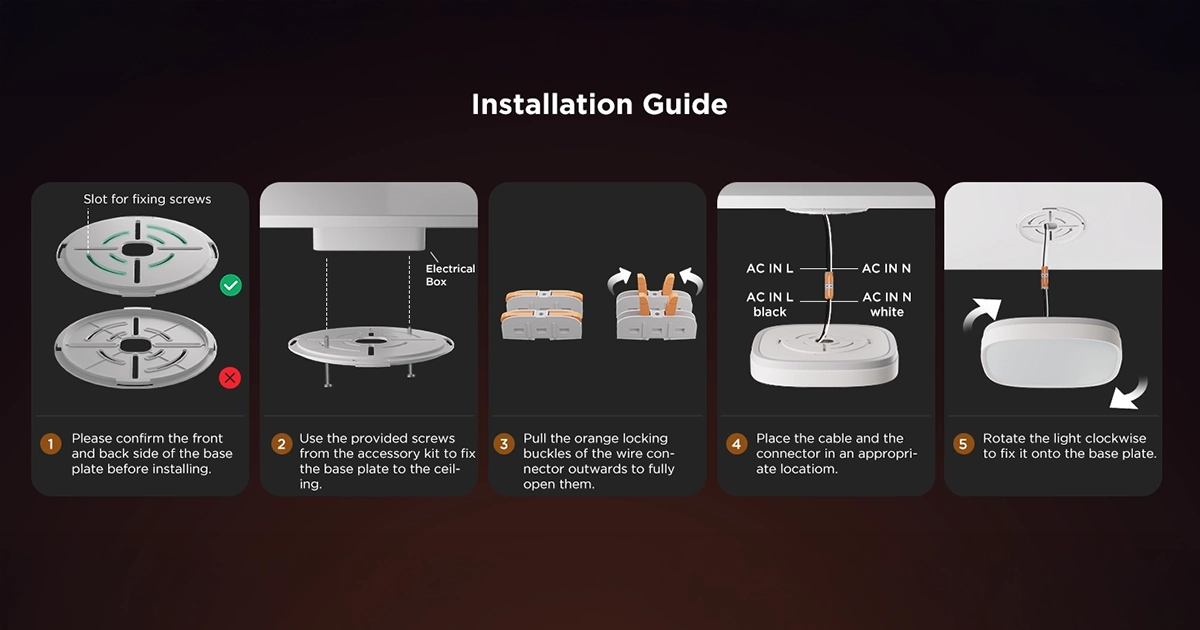 Installation Guide

Slot for fixing screws

1 Please confirm the front and back side of the base plate before installing.

Electrical Box

2 Use the provided screws from the accessory kit to fix the base plate to the ceiling.

3 Pull the orange locking buckles of the wire connector outwards to fully open them.

AC IN L

AC IN N

AC IN L black

AC IN N white

4 Place the cable and the connector in an appropriate locatiom.

5 Rotate the light clockwise to fix it onto the base plate.